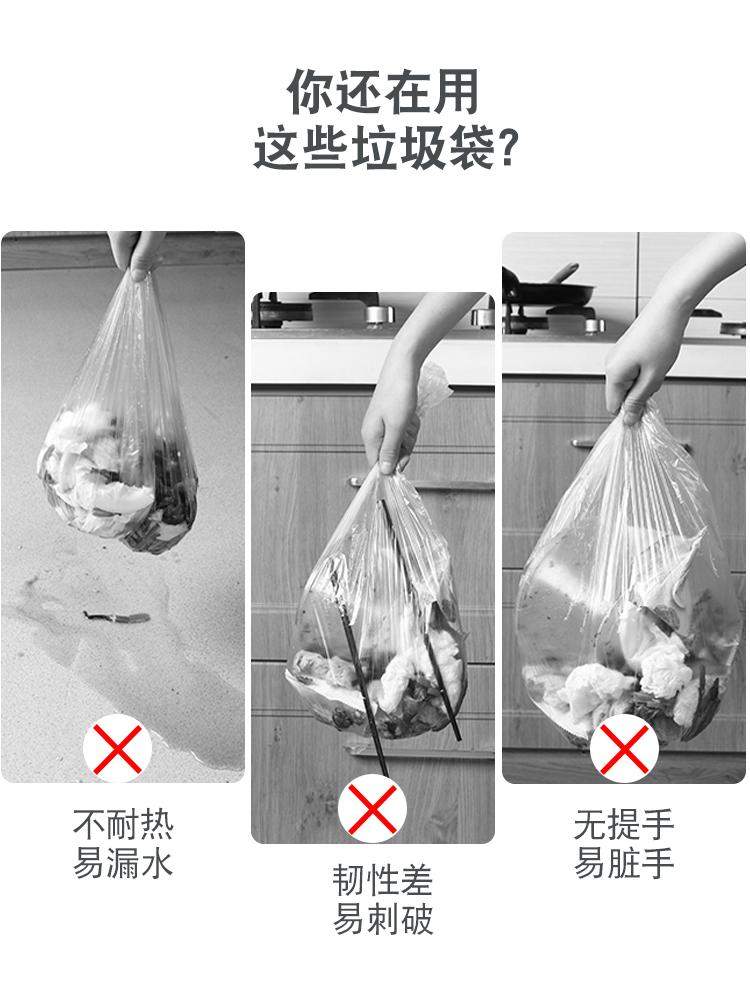 你还在用
这些垃圾袋?

不耐热
易漏水

韧性差
易刺破

无提手
易脏手